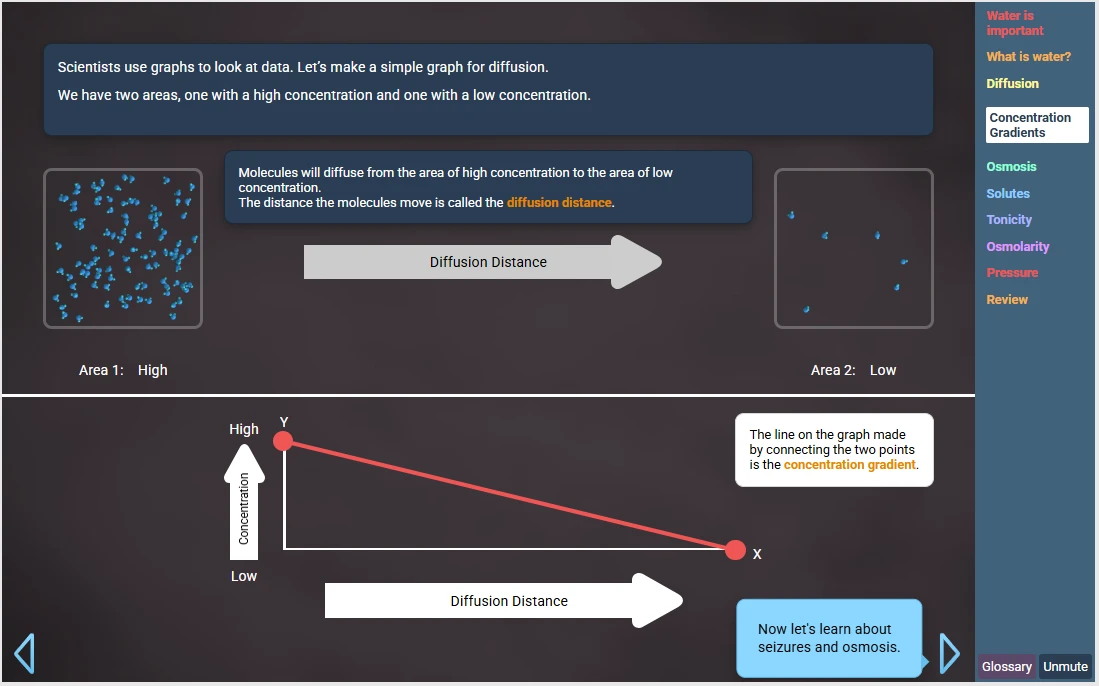 Scientists use graphs to look at data. Let's make a simple graph for diffusion.

We have two areas, one with a high concentration and one with a low concentration.

Molecules will diffuse from the area of high concentration to the area of low concentration.
The distance the molecules move is called the diffusion distance.

Diffusion Distance

Area 1: High

Area 2: Low

High

Y

Concentration

Low

X

Diffusion Distance

The line on the graph made by connecting the two points is the concentration gradient.

Now let's learn about seizures and osmosis.

Water is important

What is water?

Diffusion

Concentration Gradients

Osmosis

Solutes

Tonicity

Osmolarity

Pressure

Review

Glossary

Unmute